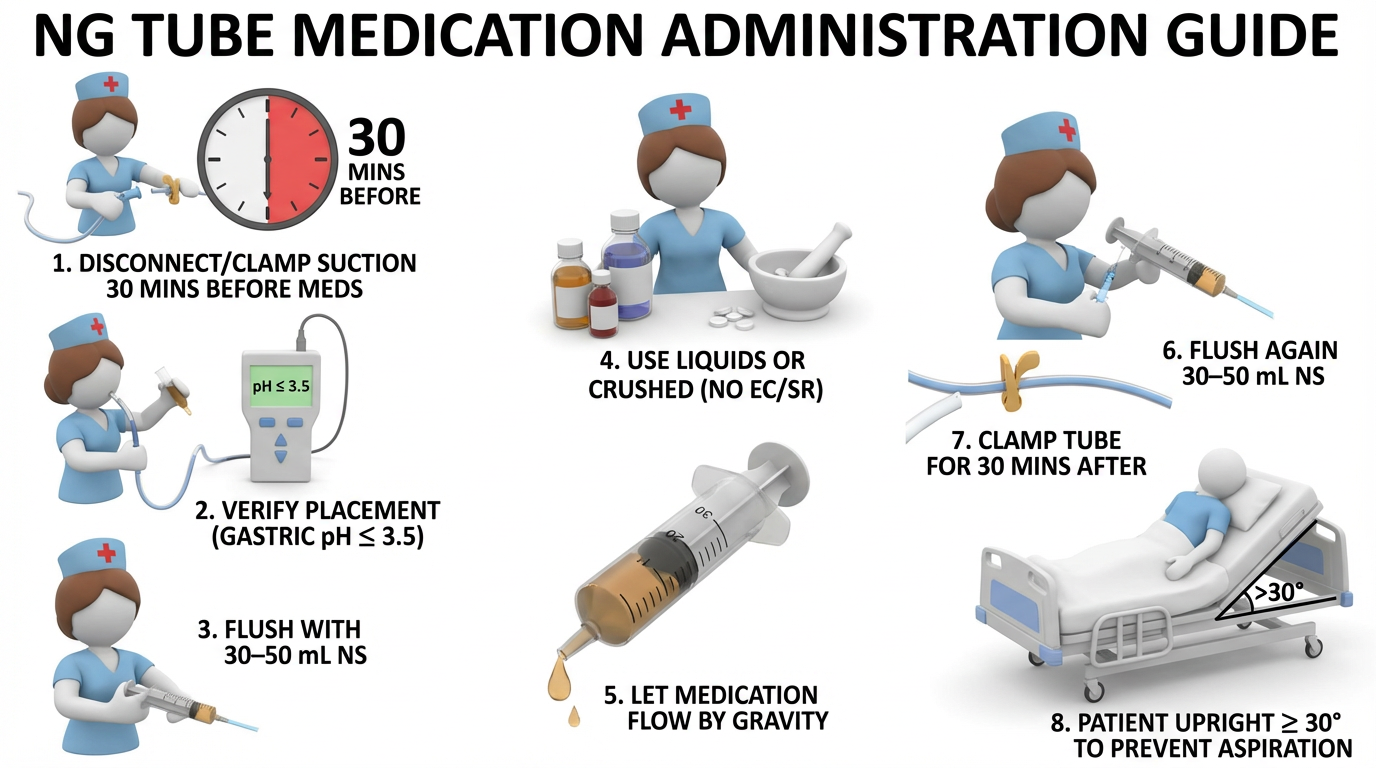 NG TUBE MEDICATION ADMINISTRATION GUIDE

30 MINS BEFORE

1. DISCONNECT/CLAMP SUCTION 30 MINS BEFORE MEDS

pH ≤ 3.5

2. VERIFY PLACEMENT (GASTRIC pH ≤ 3.5)

3. FLUSH WITH 30–50 mL NS

4. USE LIQUIDS OR CRUSHED (NO EC/SR)

30
20

5. LET MEDICATION FLOW BY GRAVITY

6. FLUSH AGAIN 30–50 mL NS

7. CLAMP TUBE FOR 30 MINS AFTER

>30°

8. PATIENT UPRIGHT ≥ 30° TO PREVENT ASPIRATION